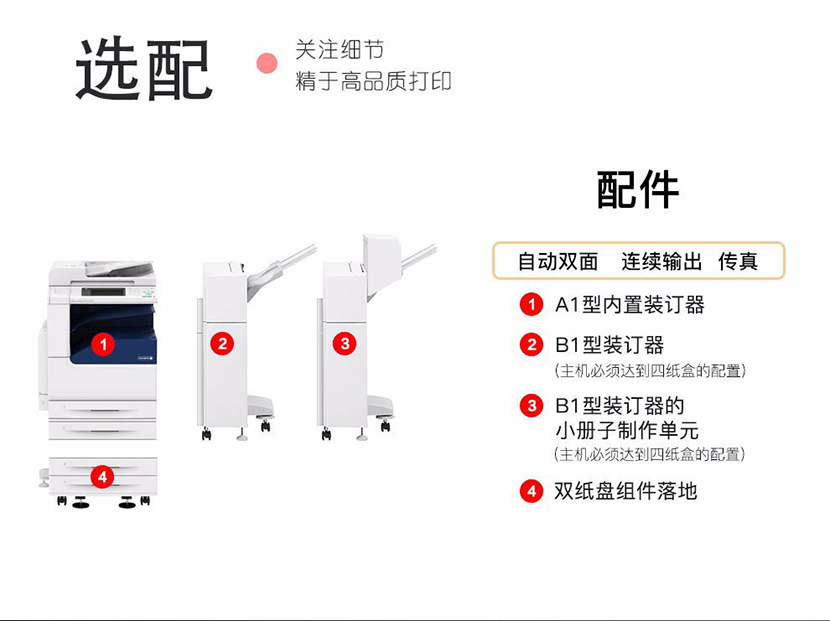 选配

关注细节
精于高品质打印

1

2

3

4

配件

自动双面 连续输出 传真

1 A1型内置装订器

2 B1型装订器
(主机必须达到四纸盒的配置)

3 B1型装订器的小册子制作单元
(主机必须达到四纸盒的配置)

4 双纸盘组件落地