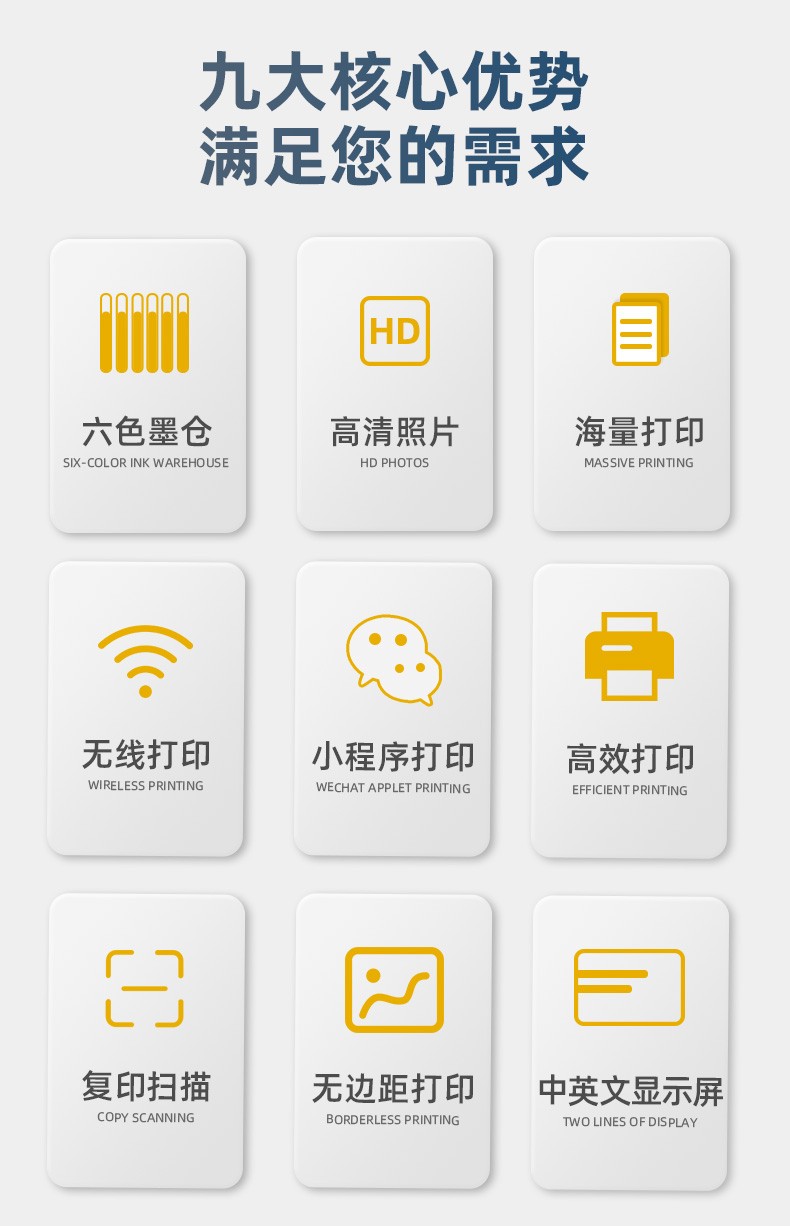 九大核心优势
满足您的需求

HD

六色墨仓
SIX-COLOR INK WAREHOUSE

高清照片
HD PHOTOS

海量打印
MASSIVE PRINTING

无线打印
WIRELESS PRINTING

小程序打印
WECHAT APPLET PRINTING

高效打印
EFFICIENT PRINTING

复印扫描
COPY SCANNING

无边距打印
BORDERLESS PRINTING

中英文显示屏
TWO LINES OF DISPLAY